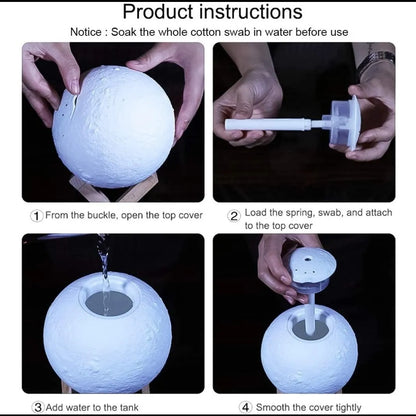 Product instructions

Notice : Soak the whole cotton swab in water before use

① From the buckle, open the top cover

② Load the spring, swab, and attach to the top cover

③ Add water to the tank

④ Smooth the cover tightly