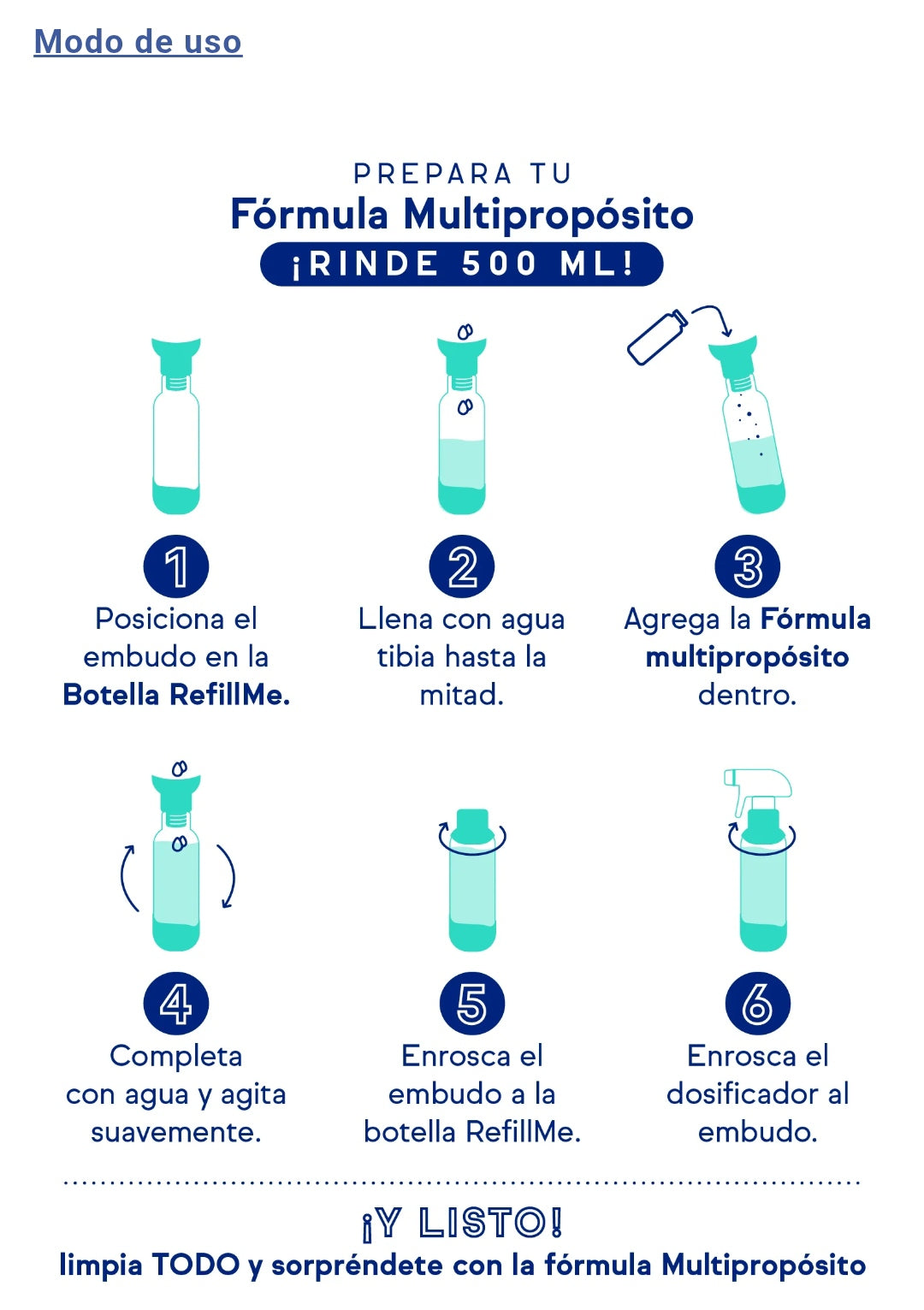 Modo de uso

PREPARA TU
Fórmula Multipropósito
¡RINDE 500 ML!

1
Posiciona el embudo en la Botella RefillMe.

2
Llena con agua tibia hasta la mitad.

3
Agrega la Fórmula multipropósito dentro.

4
Completa con agua y agita suavemente.

5
Enrosca el embudo a la botella RefillMe.

6
Enrosca el dosificador al embudo.

¡Y LISTO!
limpia TODO y sorpréndete con la fórmula Multipropósito